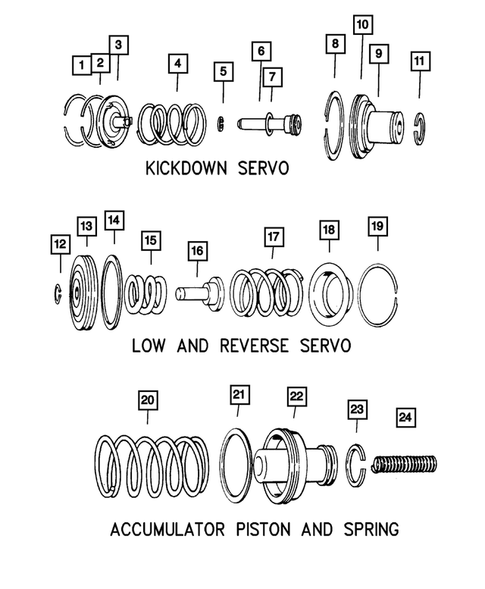 1 2 3 4 5 6 7 8 10 9 11

KICKDOWN SERVO

12 13 14 15 16 17 18 19

LOW AND REVERSE SERVO

20 21 22 23 24

ACCUMULATOR PISTON AND SPRING