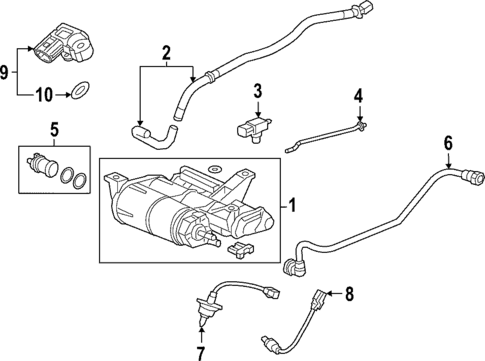 9
10
2
3
4
5
6
1
8
7