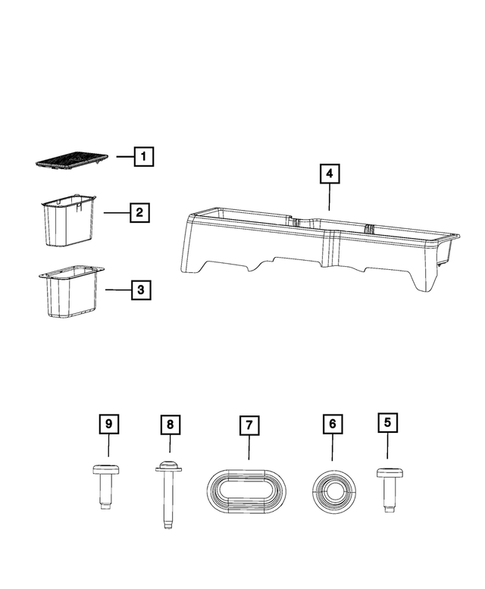 1
2
3
4
9
8
7
6
5