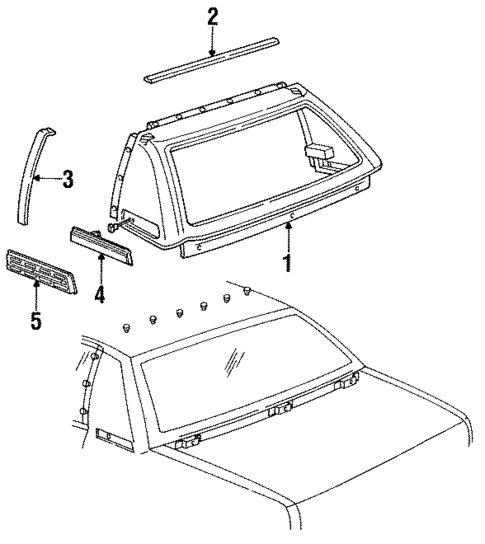 2
3
1
4
5