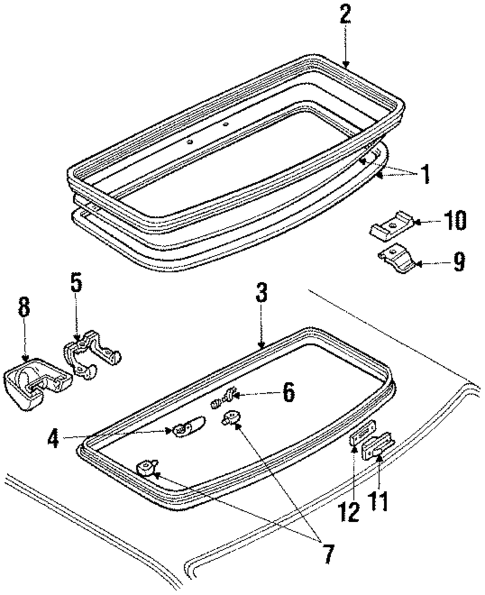 2
1
10
9
5
8
3
6
4
12
11
7