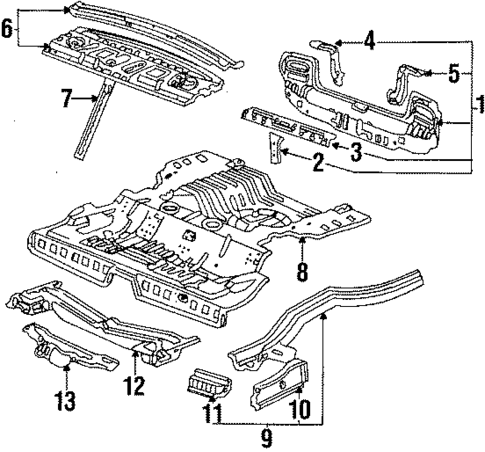 6
4
5
1
7
3
2
8
13
12
11
10
9