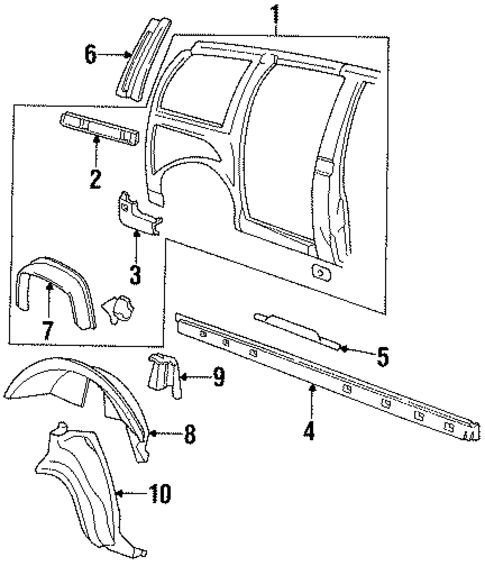 1
6
2
3
7
5
9
4
8
10