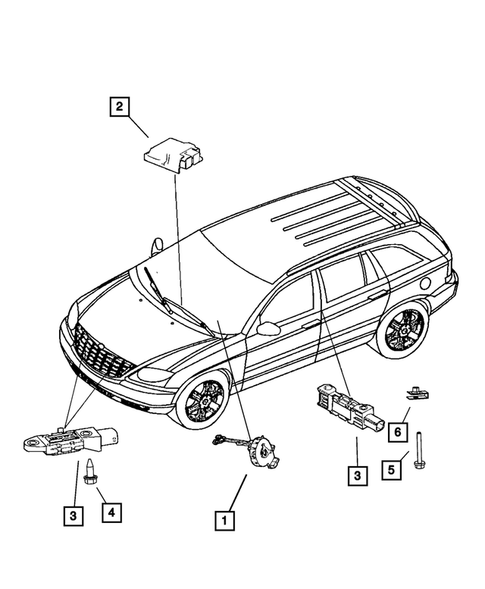 2

6

5

3

3

4

1