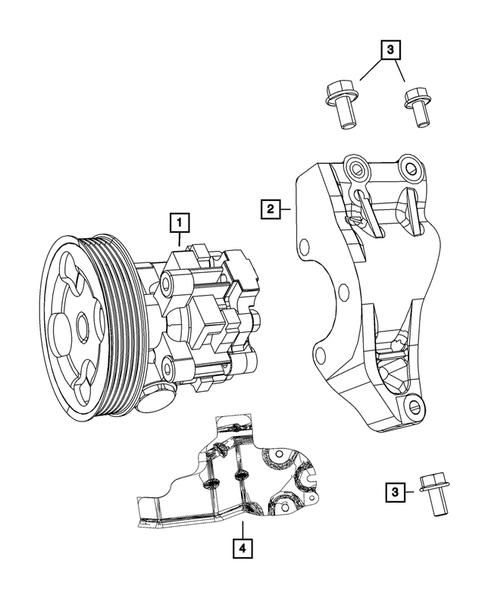 3
2
1
3
4