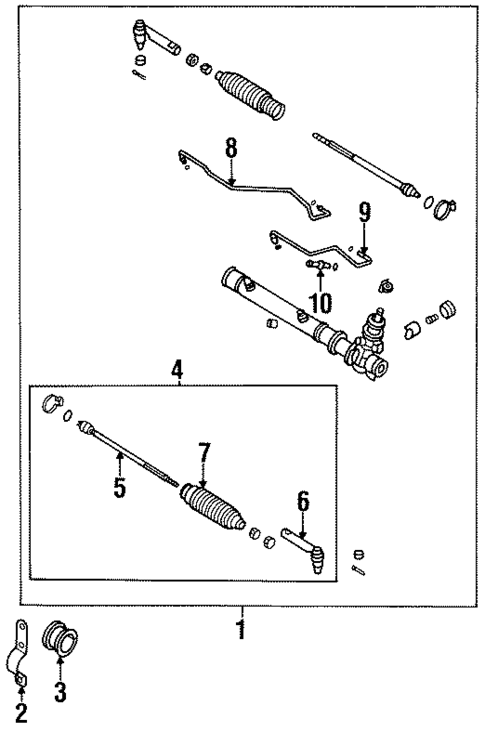 8
9
10
4
7
5
6
1
2
3