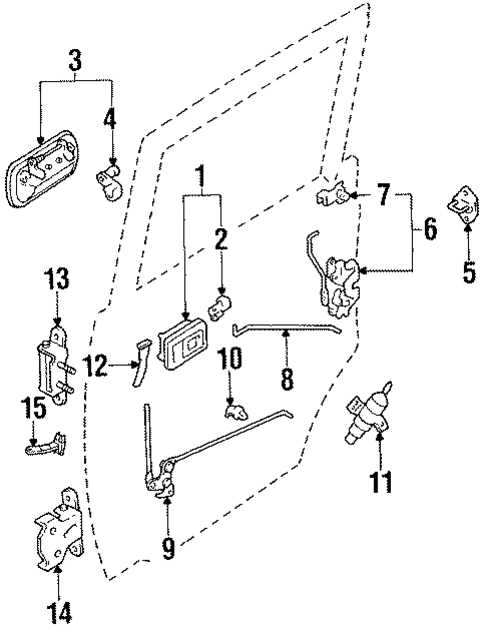 3
4
1
2
7
6
5
13
12
10
8
15
11
9
14