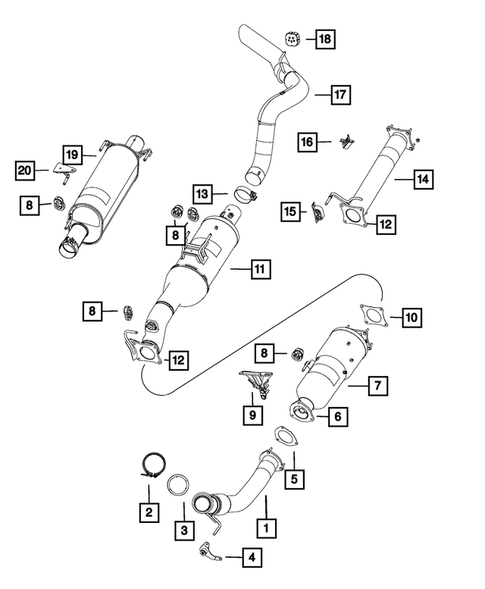 18
17
16
19
20
14
13
8
15
12
8
11
8
10
12
8
7
9
6
5
2
3
1
4