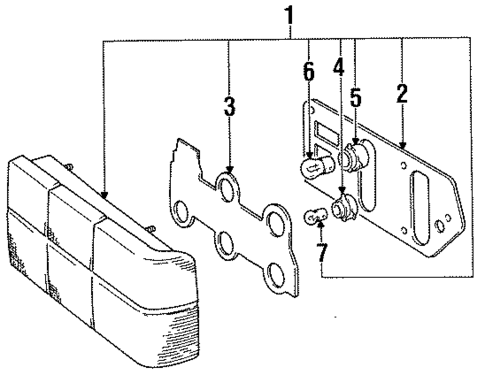 1
3
6
4
5
2
7