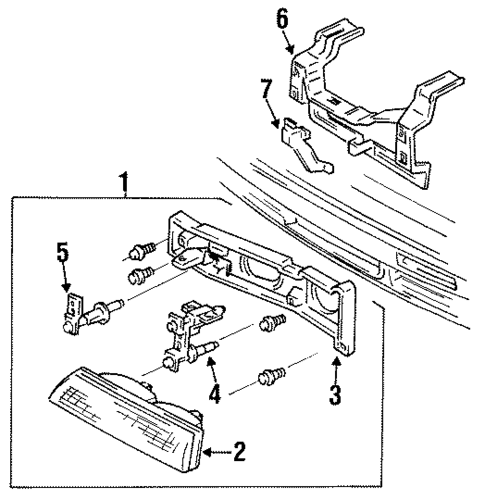 6
7
1
5
4
3
2