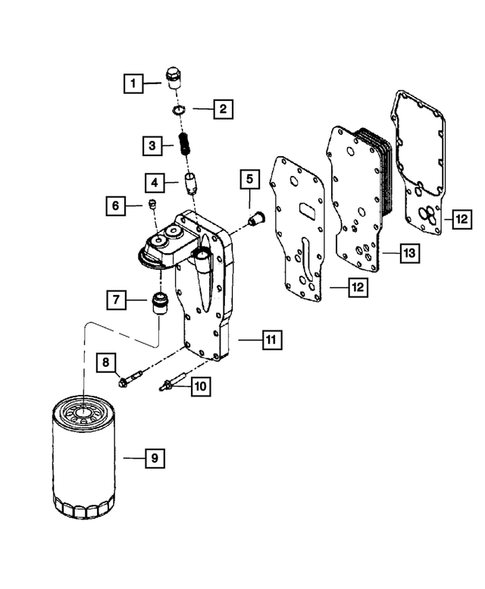 1
2
3
4
5
6
12
13
12
7
11
8
10
9