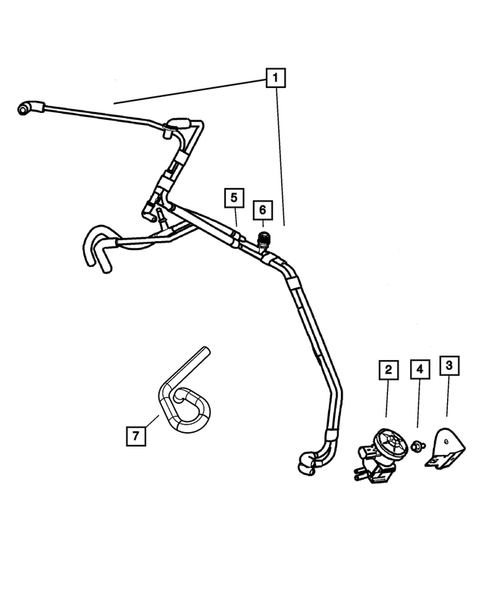 1
5
6
2
4
3
7