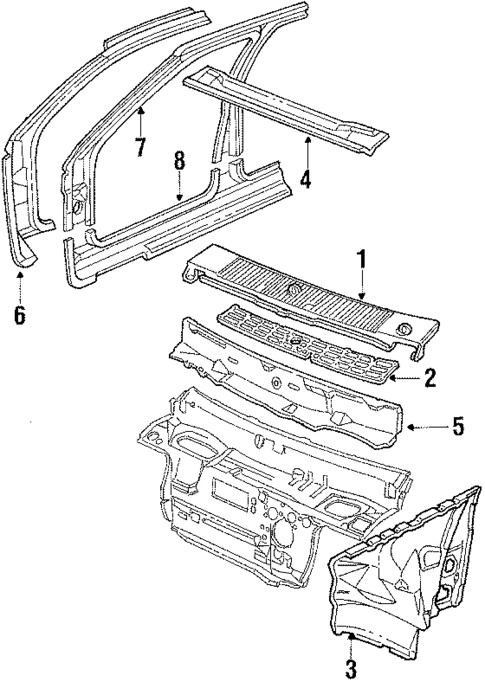 7
8
4
6
1
2
5
3