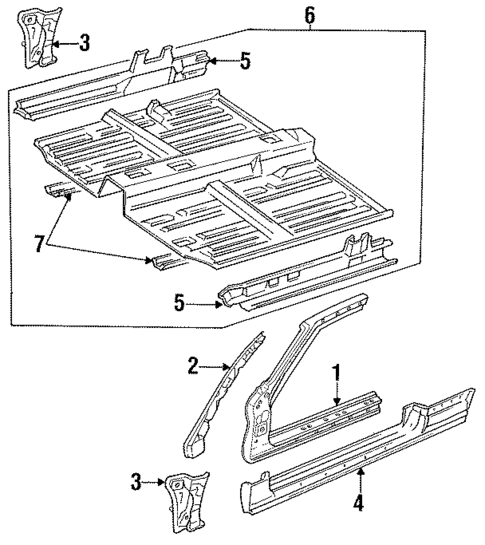 6
3
5
7
5
2
1
3
4