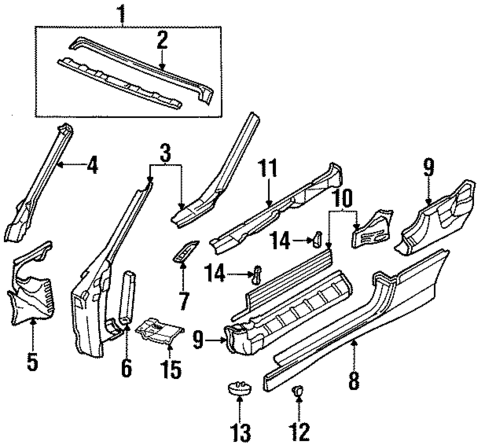 1
2
4
3
11
9
10
14
14
7
5
6
15
9
8
13
12