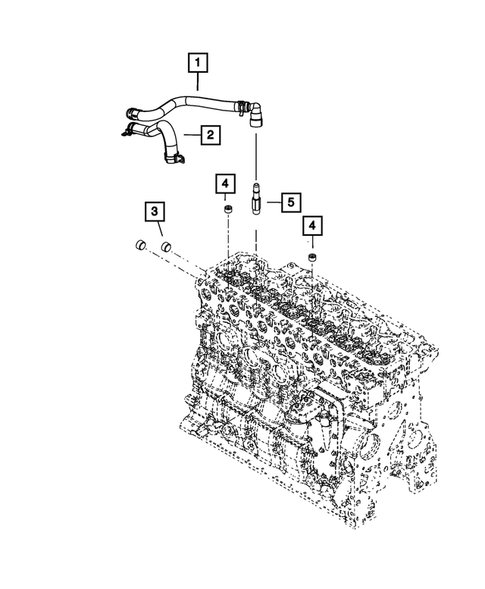 1
2
4
5
3
4