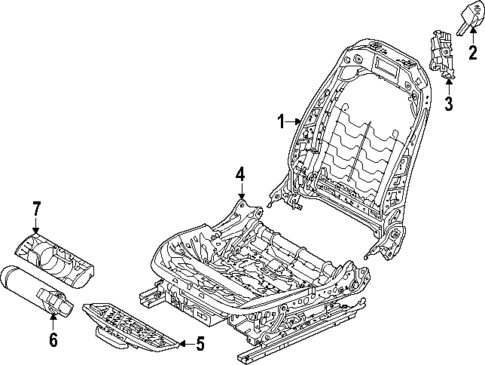 2
3
1
4
7
6
5