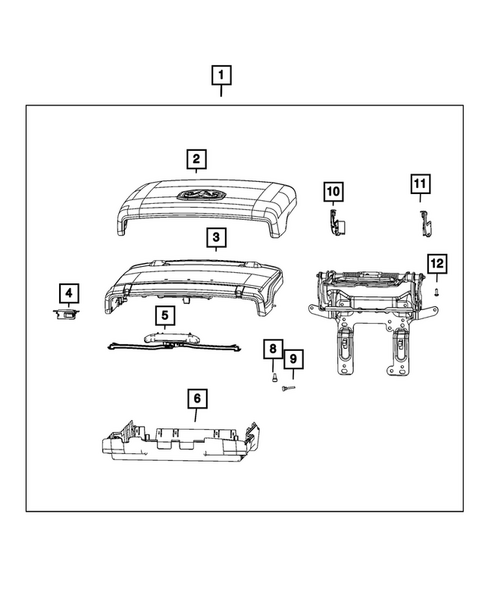 1
2
10
11
3
12
4
5
8
9
6