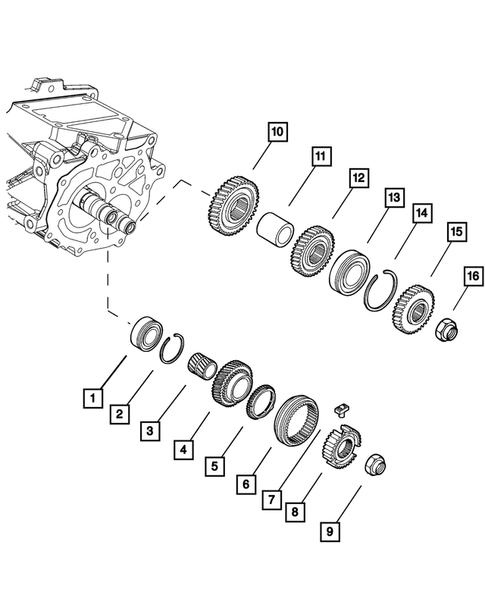 10
11
12
13
14
15
16
1
2
3
4
5
6
7
8
9