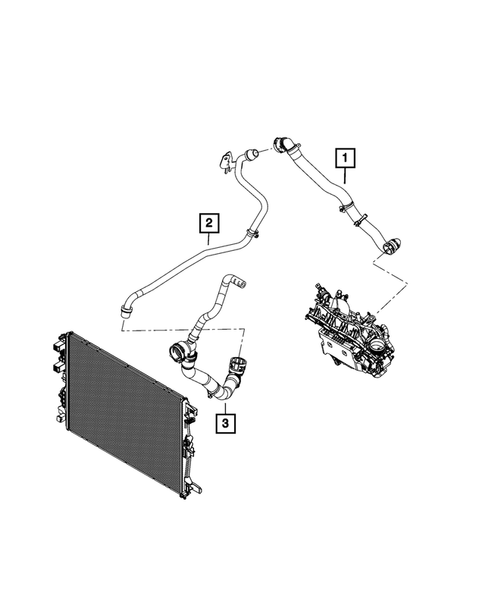 1

2

3