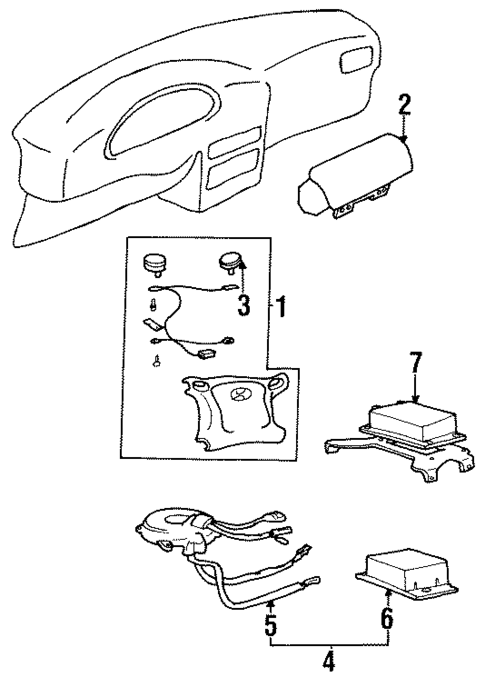 2
3
1
7
5
6
4