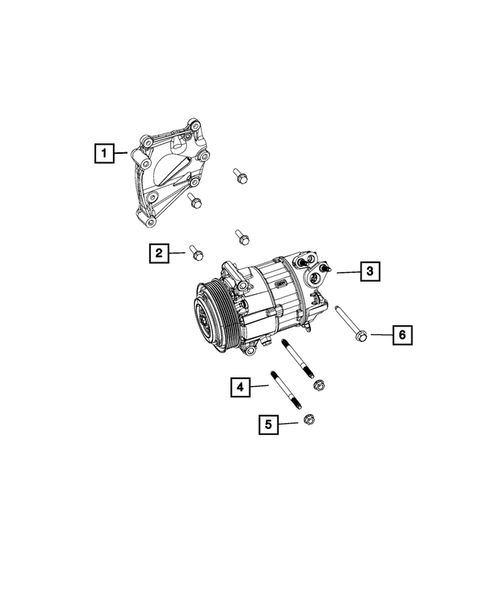 1
2
3
6
4
5