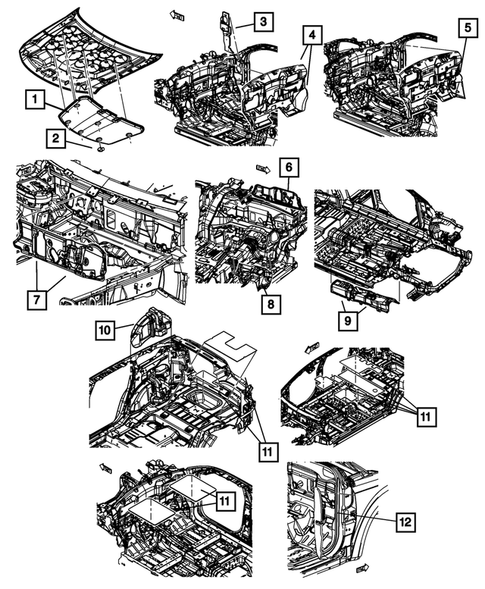 1
2
3
4
5
6
7
8
9
10
11
11
11
12