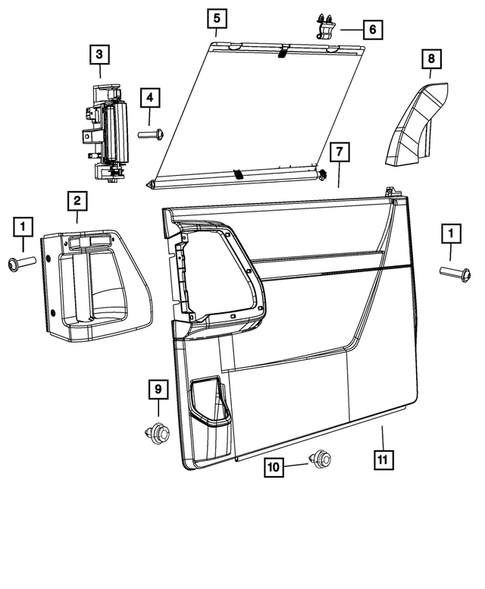 5
6
3
8
4
7
2
1
1
9
10
11