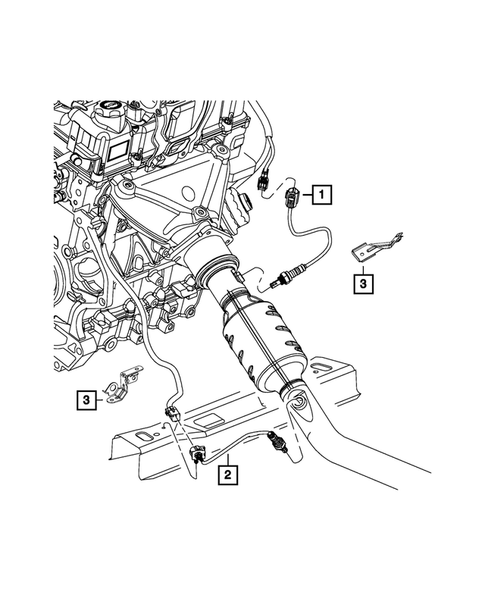 1
3
3
2