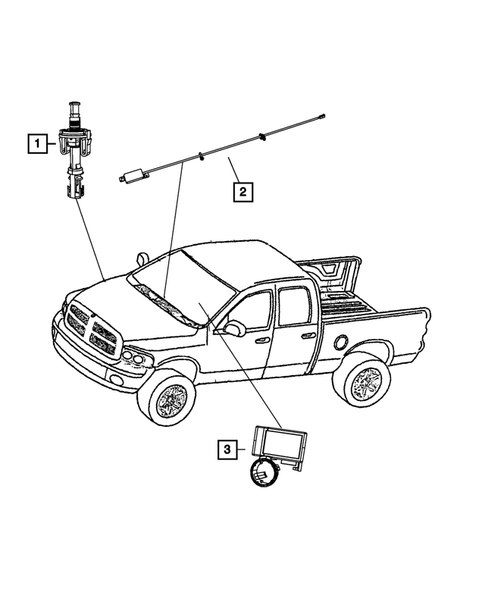 1

2

3