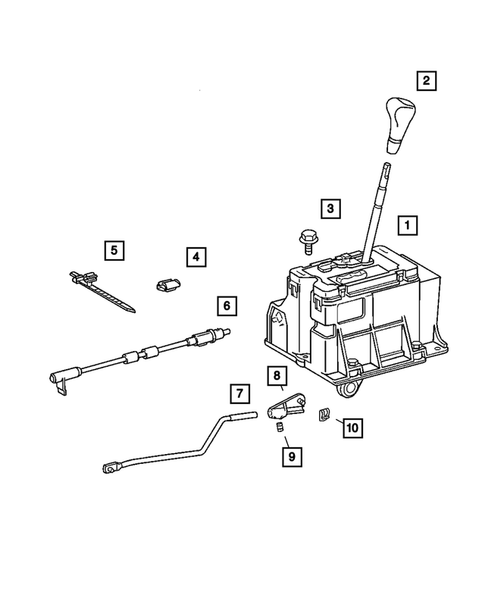 2
3
1
5
4
6
8
7
10
9