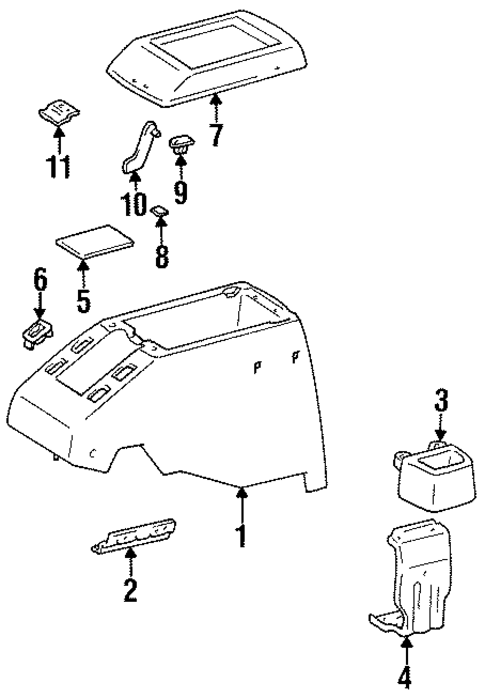 7
11
10
9
8
5
6
3
1
2
4