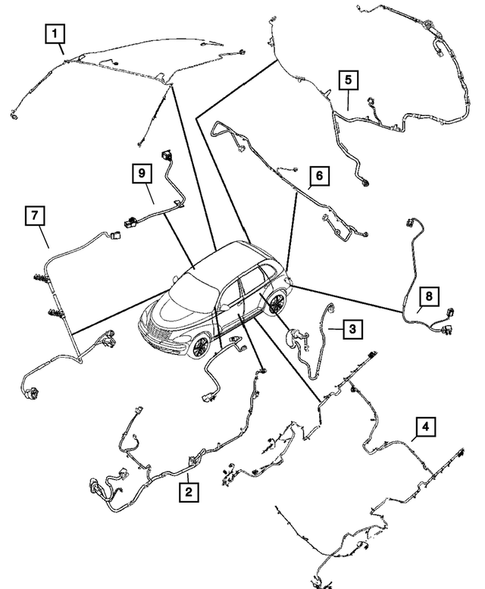 1
5
9
6
7
8
3
4
2