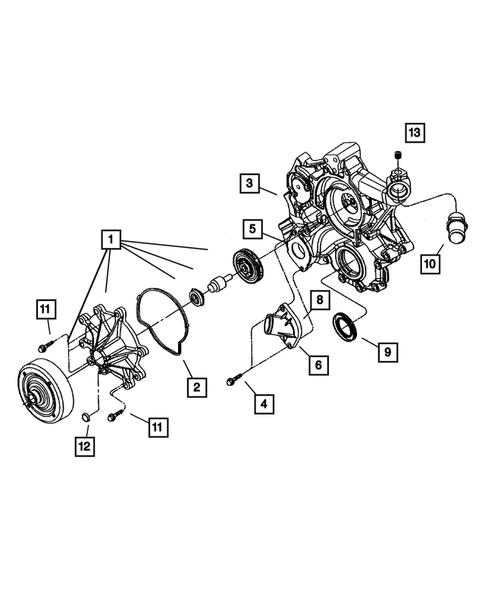 13
3
5
1
10
11
8
9
6
2
4
11
12