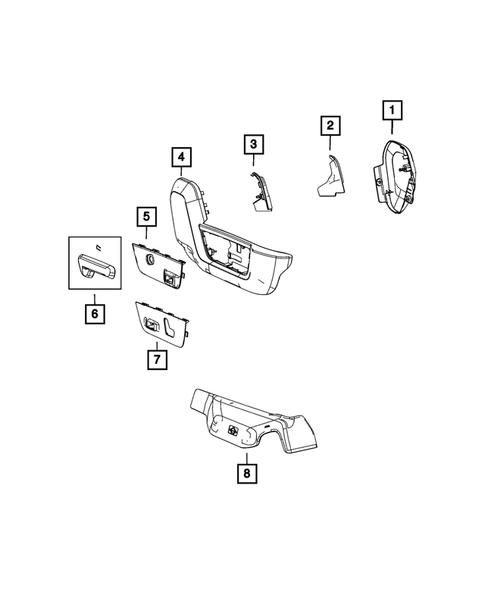 1
2
3
4
5
6
7
8