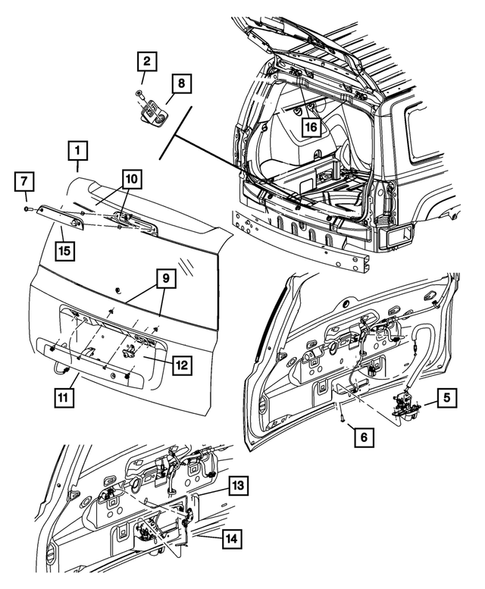 2
8
16
1
7
10
15
9
12
11
5
6
13
14