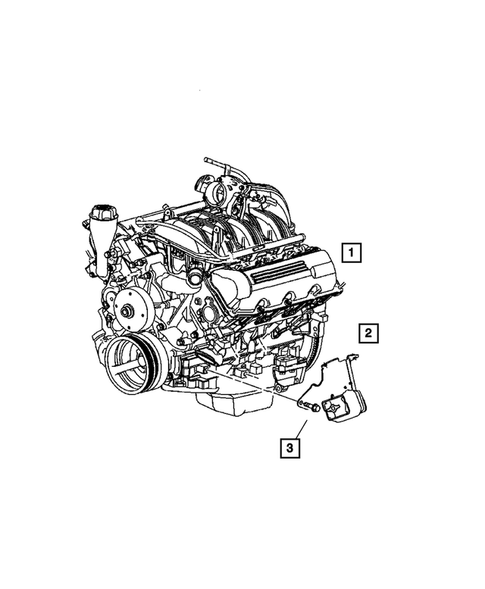 1

2

3