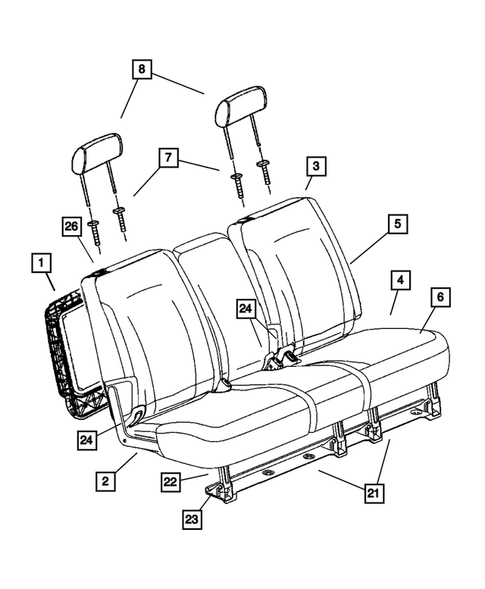 8
7
3
26
5
1
4
6
24
24
2
22
21
23