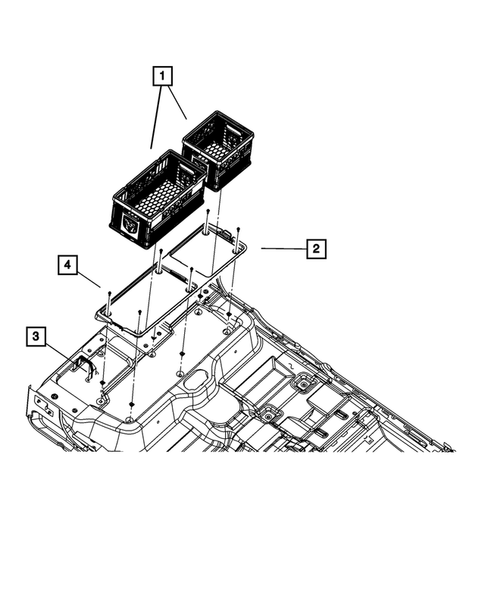 1
2
4
3