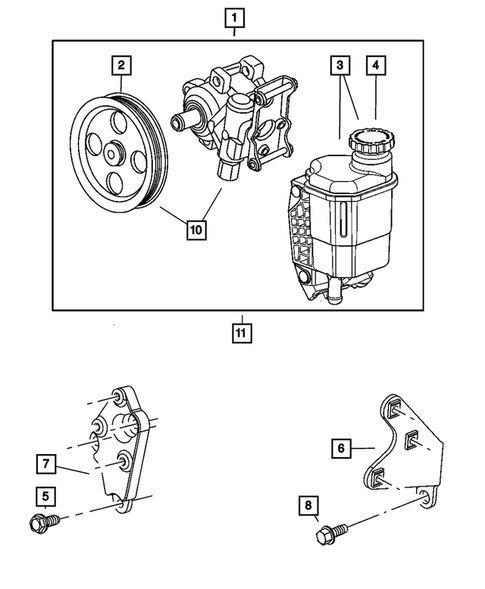 1
2
3
4
10
11
7
5
6
8