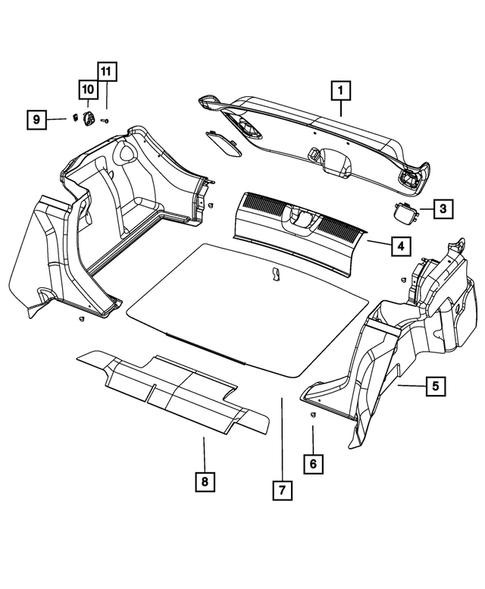 11
10
9
1
3
4
5
6
7
8