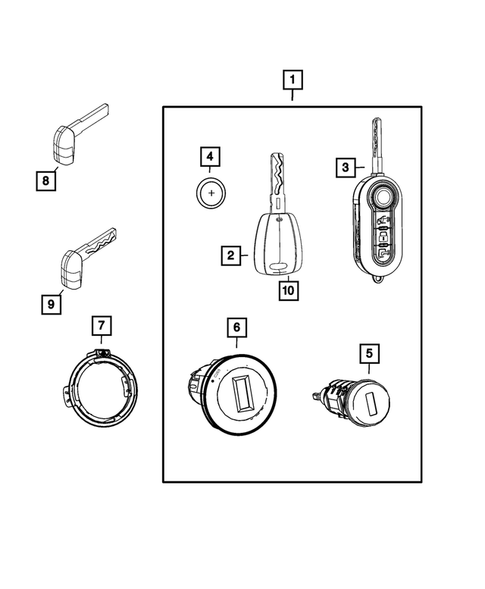 1
8
4
3
2
10
9
7
6
5