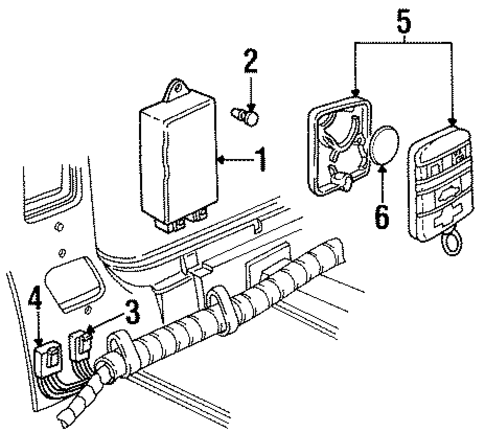 5
2
1
6
4
3