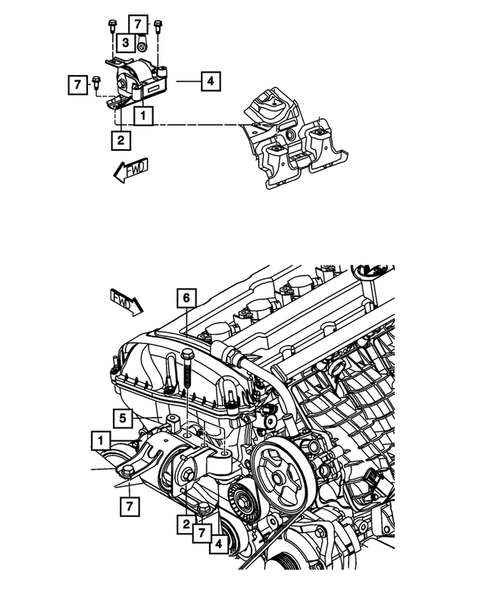 7
3
7
4
1
2
FWD
FWD
6
5
1
7
2
7
4