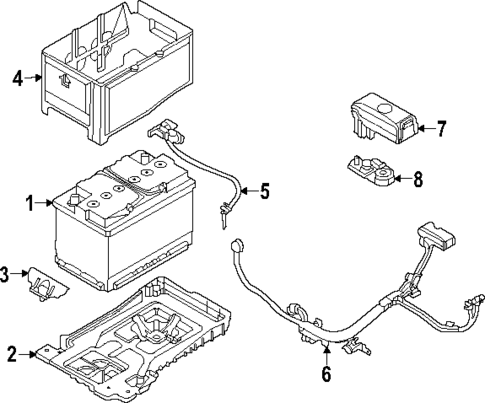 4
7
8
5
1
3
2
6