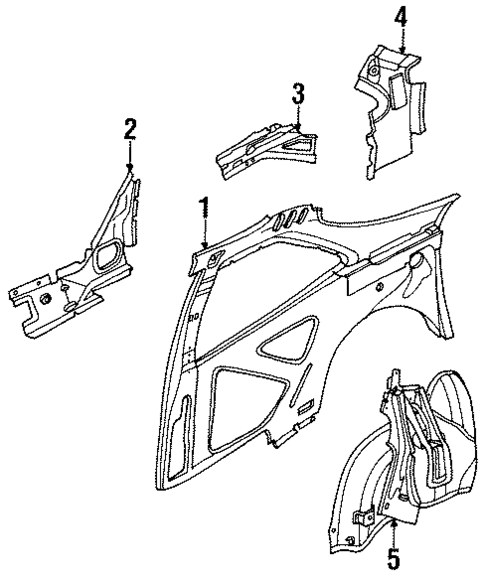 4
3
2
1
5