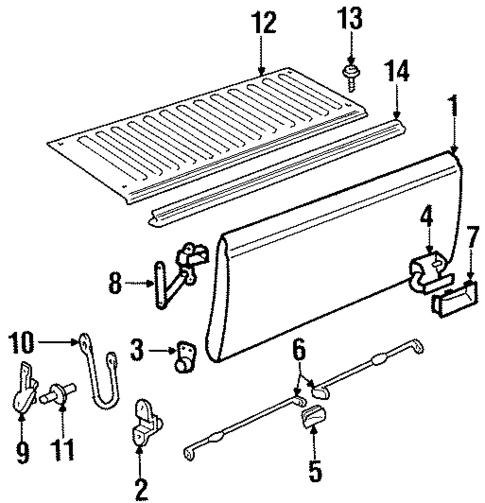 12
13
14
1
4
7
8
10
3
6
9
11
2
5