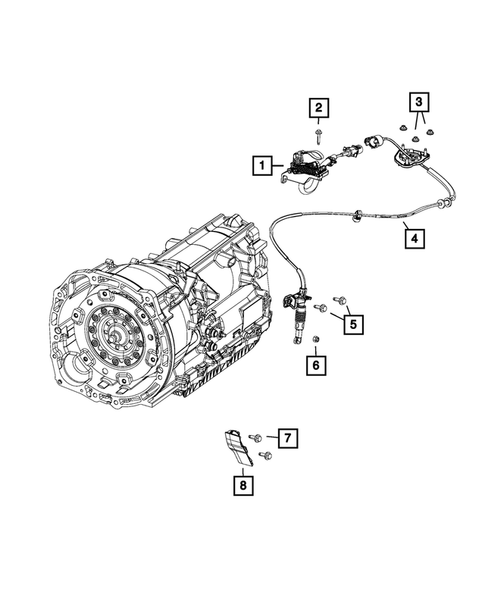 2
3
1
4
5
6
7
8