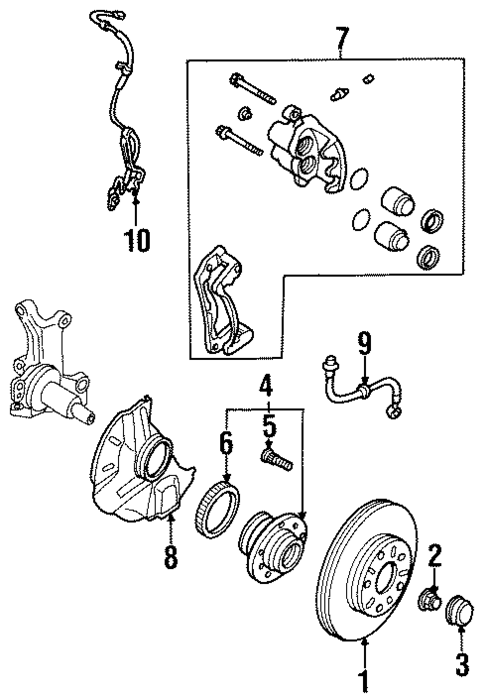 7
10
9
4
5
6
8
2
1
3