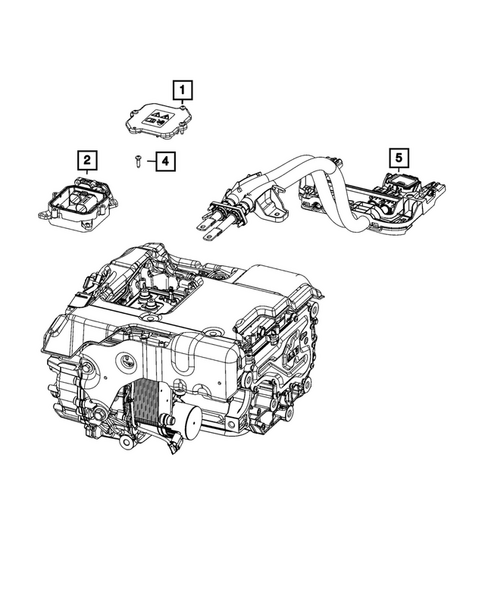 1

2

4

5